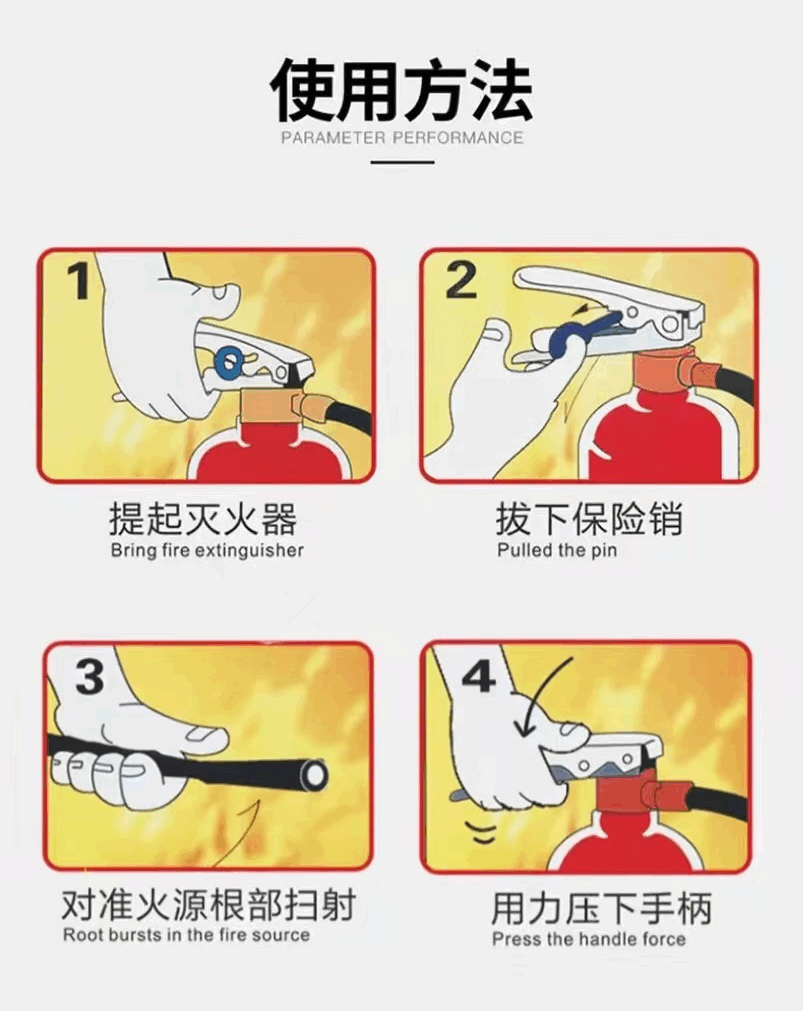 使用方法
PARAMETER PERFORMANCE

1

提起灭火器
Bring fire extinguisher

2

拔下保险销
Pulled the pin

3

对准火源根部扫射
Root bursts in the fire source

4

用力压下手柄
Press the handle force