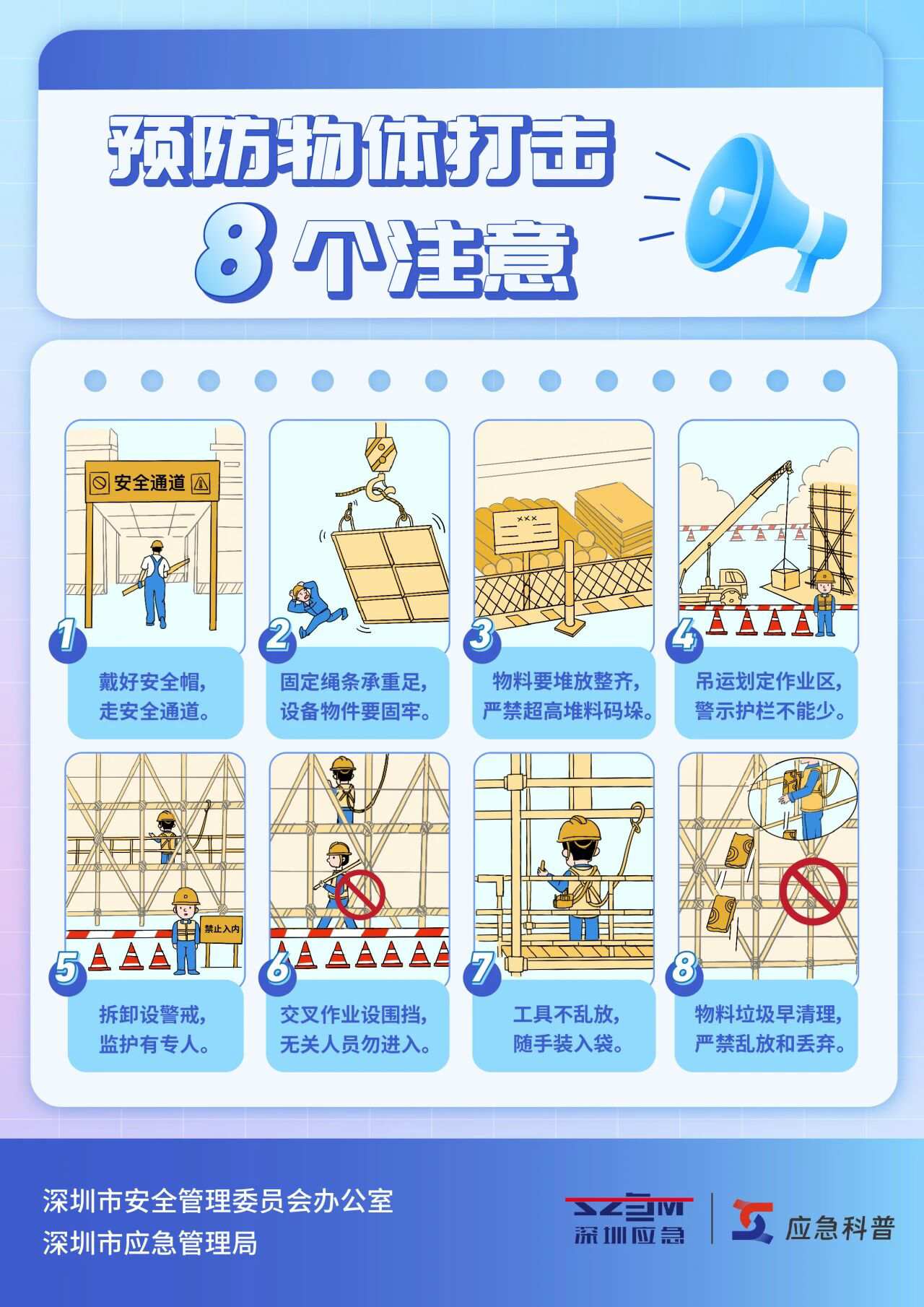 预防物体打击
8个注意

安全通道

1
戴好安全帽，
走安全通道。

2
固定绳条承重足，
设备物件要固牢。

×××

3
物料要堆放整齐，
严禁超高堆料码垛。

4
吊运划定作业区，
警示护栏不能少。

禁止入内

5
拆卸设警戒，
监护有专人。

6
交叉作业设围挡，
无关人员勿进入。

7
工具不乱放，
随手装入袋。

8
物料垃圾早清理，
严禁乱放和丢弃。

深圳市安全管理委员会办公室
深圳市应急管理局

SZEM
深圳应急
应急科普