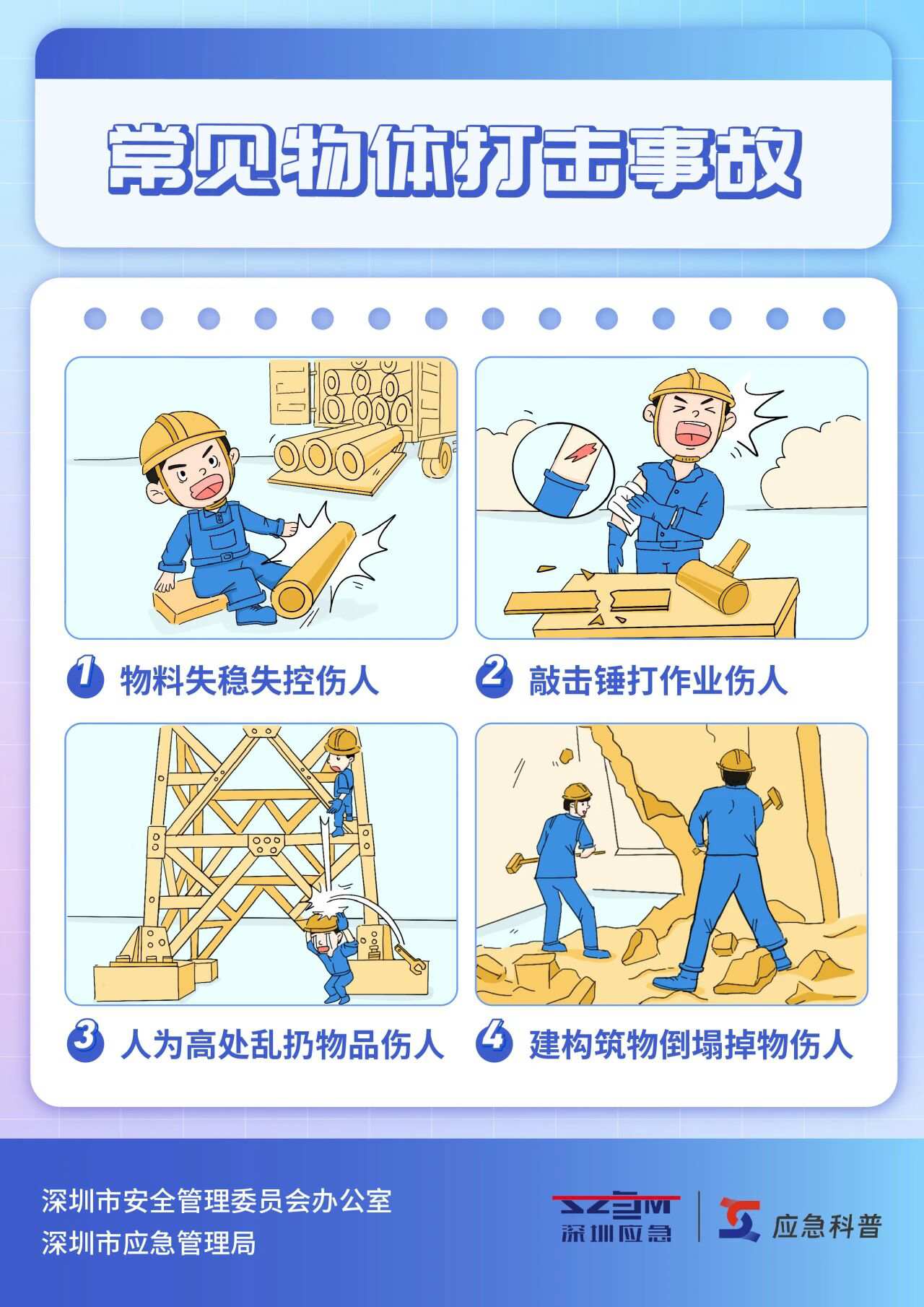 常见物体打击事故

1 物料失稳失控伤人

2 敲击锤打作业伤人

3 人为高处乱扔物品伤人

4 建构筑物倒塌掉物伤人

深圳市安全管理委员会办公室
深圳市应急管理局

SZEM
深圳应急

应急科普